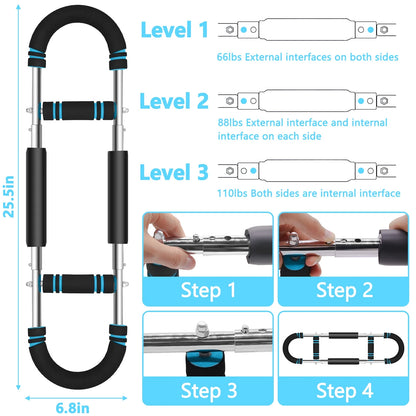 25.5in

6.8in

Level 1

66lbs External interfaces on both sides

Level 2

88lbs External interface and internal interface on each side

Level 3

110lbs Both sides are internal interface

Step 1

Step 2

Step 3

Step 4